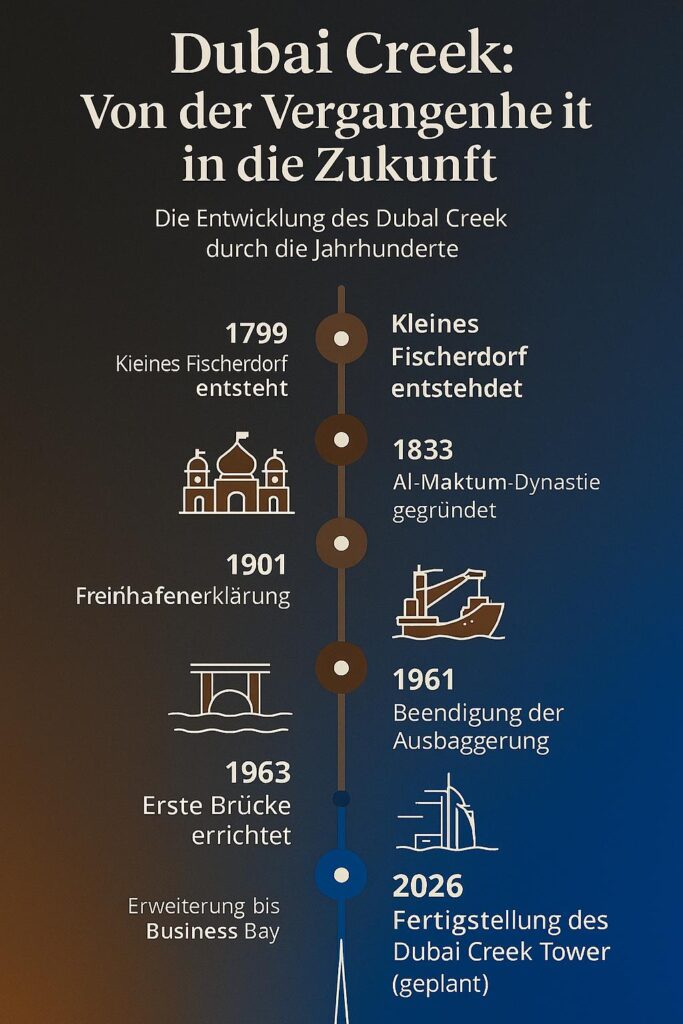 Dubai Creek:
Von der Vergangenhe it in die Zukunft

Die Entwicklung des Dubal Creek durch die Jahrhunderte

1799
Kieines Fischerdorf entsteht

Kleines Fischerdorf entstehdet

1833
Al-Maktum-Dynastie gegründet

1901
Freinhafenerklärung

1961
Beendigung der Ausbaggerung

1963
Erste Brücke errichtet

Erweiterung bis Business Bay

2026
Fertigstellung des Dubai Creek Tower (geplant)