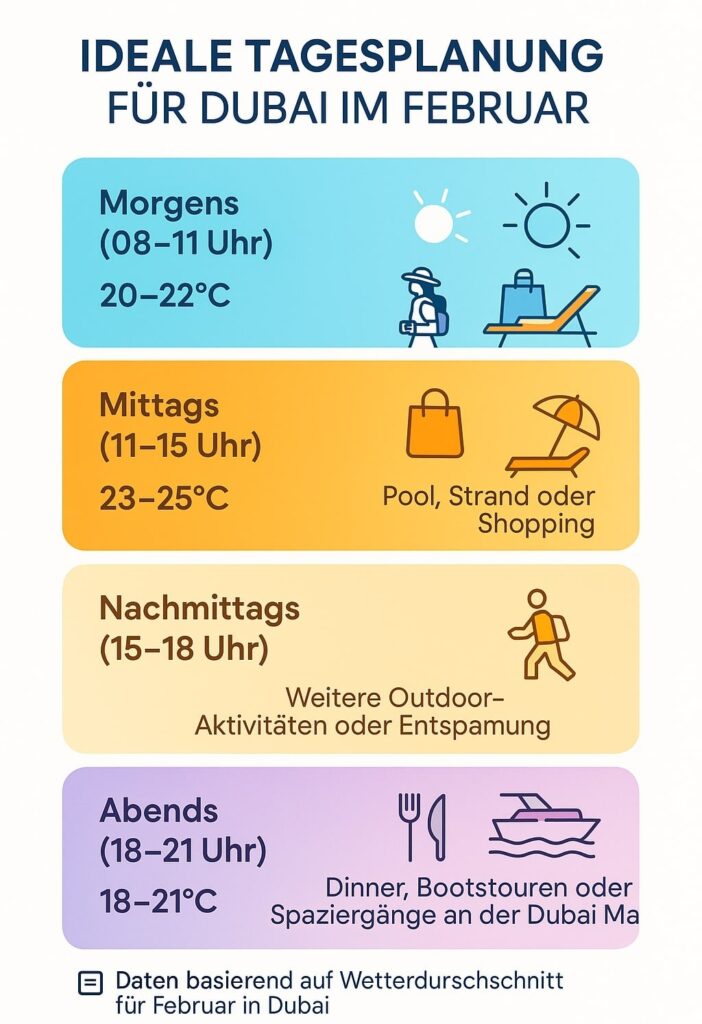 IDEALE TAGESPLANUNG
FÜR DUBAI IM FEBRUAR

Morgens
(08–11 Uhr)
20–22°C

Mittags
(11–15 Uhr)
23–25°C
Pool, Strand oder Shopping

Nachmittags
(15–18 Uhr)
Weitere Outdoor-Aktivitäten oder Entspamung

Abends
(18–21 Uhr)
18–21°C
Dinner, Bootstouren oder Spaziergänge an der Dubai Ma

Daten basierend auf Wetterdurschschnitt für Februar in Dubai