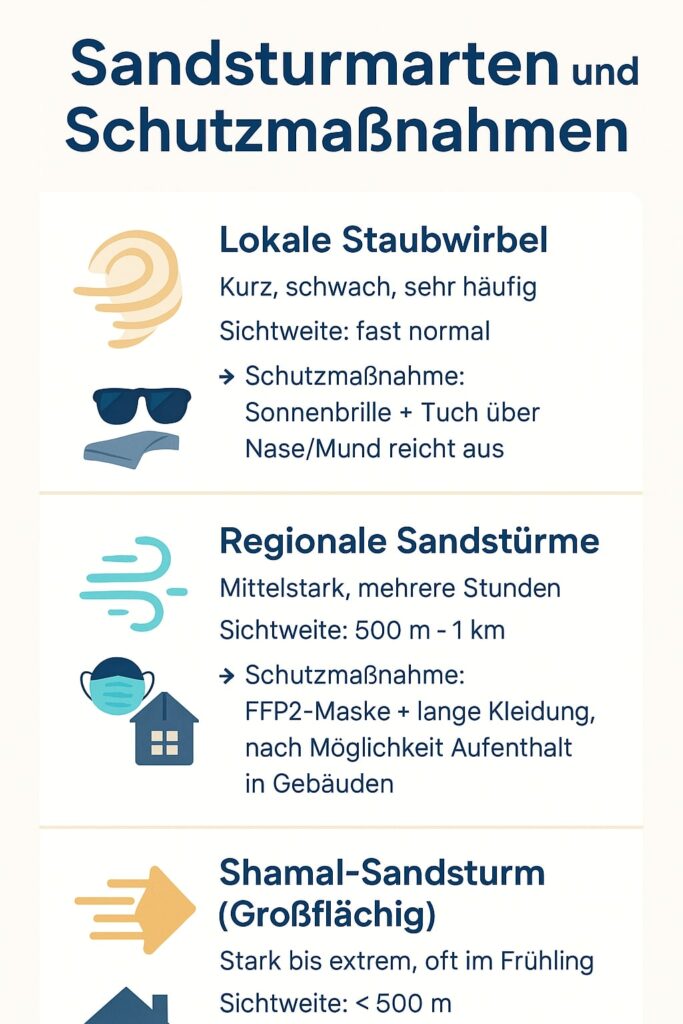 Sandsturmarten und Schutzmaßnahmen

Lokale Staubwirbel

Kurz, schwach, sehr häufig

Sichtweite: fast normal

→ Schutzmaßnahme: Sonnenbrille + Tuch über Nase/Mund reicht aus

Regionale Sandstürme

Mittelstark, mehrere Stunden

Sichtweite: 500 m - 1 km

→ Schutzmaßnahme: FFP2-Maske + lange Kleidung, nach Möglichkeit Aufenthalt in Gebäuden

Shamal-Sandsturm (Großflächig)

Stark bis extrem, oft im Frühling

Sichtweite: < 500 m